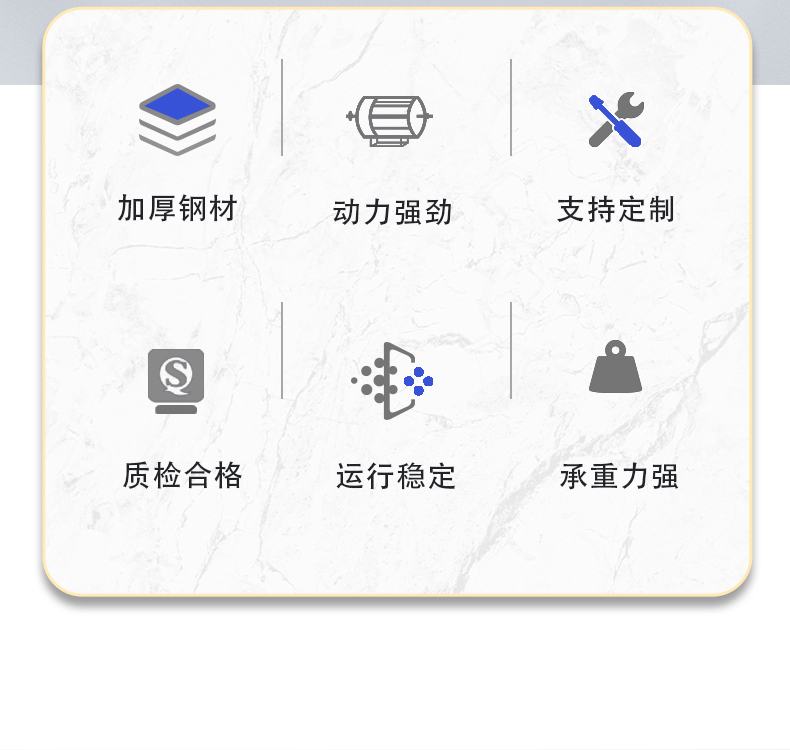 加厚钢材

动力强劲

支持定制

质检合格

运行稳定

承重力强